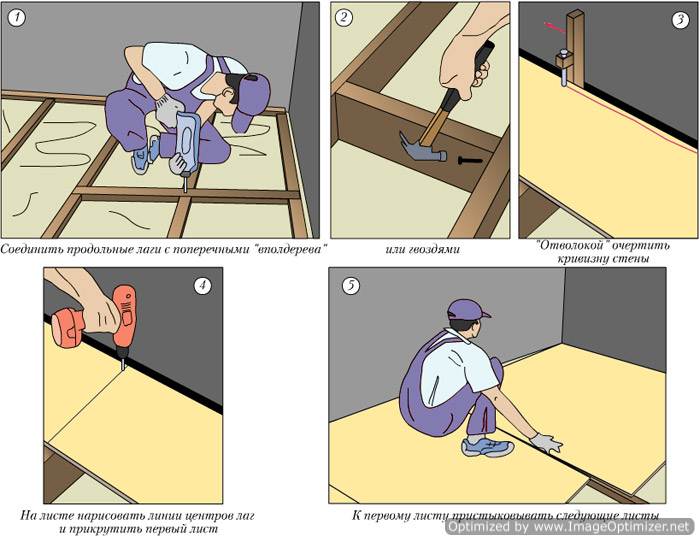 1

Соединить продольные лаги с поперечными "вполдерева"

2

или гвоздями

3

"Отволокой" очертить кривизну стены

4

На листе нарисовать линии центров лаг и прикрутить первый лист

5

К первому листу пристыковывать следующие листы

Optimized by www.ImageOptimizer.net